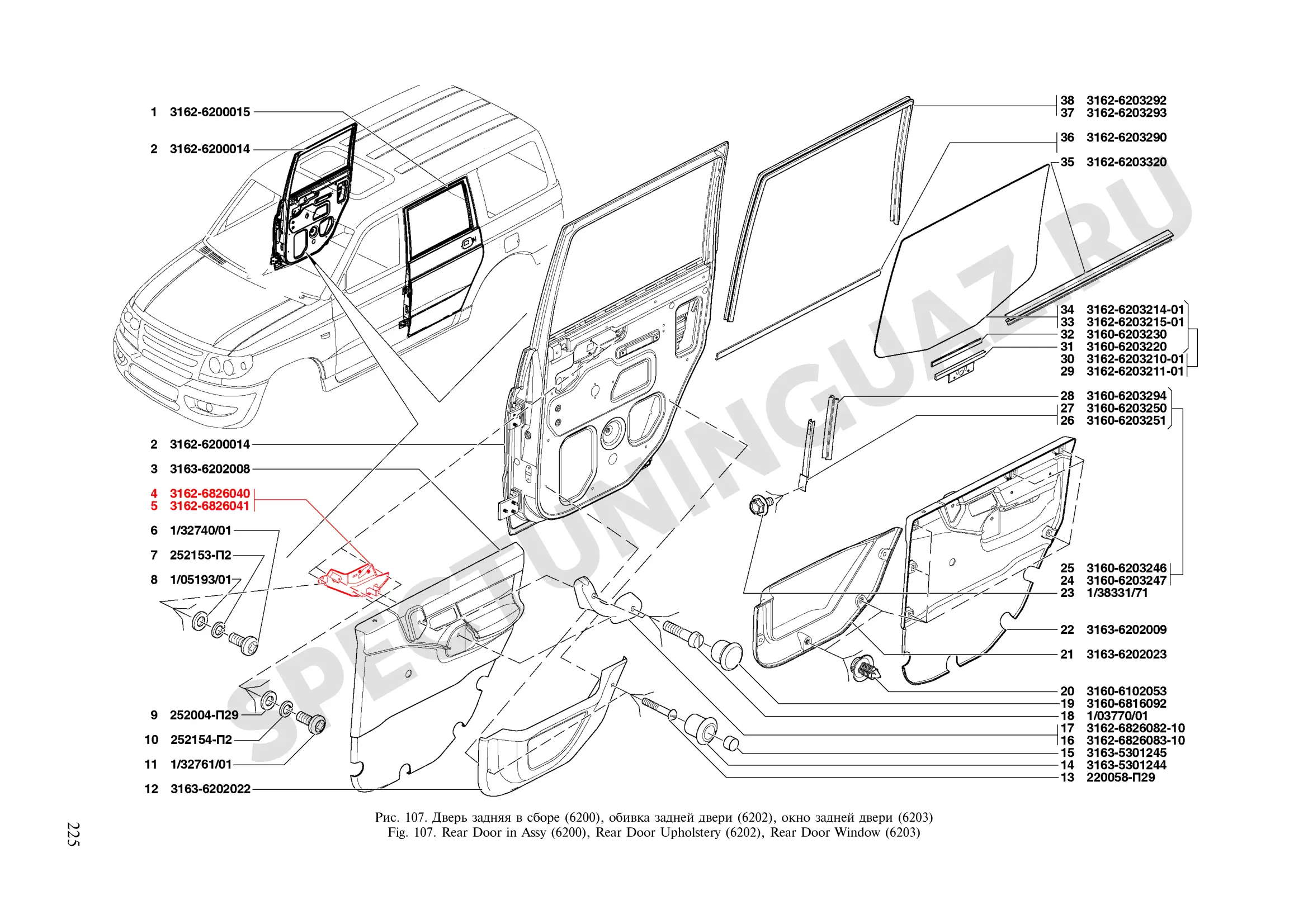 1 3162-6200015
2 3162-6200014
2 3162-6200014
3 3163-6202008
4 3162-6826040
5 3162-6826041
6 1/32740/01
7 252153-П2
8 1/05193/01
9 252004-П29
10 252154-П2
11 1/32761/01
12 3163-6202022

38 3162-6203292
37 3162-6203293
36 3162-6203290
35 3162-6203320
34 3162-6203214-01
33 3162-6203215-01
32 3160-6203230
31 3160-6203220
30 3162-6203210-01
29 3162-6203211-01
28 3160-6203294
27 3160-6203250
26 3160-6203251
25 3160-6203246
24 3160-6203247
23 1/38331/71
22 3163-6202009
21 3163-6202023
20 3160-6102053
19 3160-6816092
18 1/03770/01
17 3162-6826082-10
16 3162-6826083-10
15 3163-5301245
14 3163-5301244
13 220058-П29

SPECTUNINGUAZ.RU

Рис. 107. Дверь задняя в сборе (6200), обивка задней двери (6202), окно задней двери (6203)
Fig. 107. Rear Door in Assy (6200), Rear Door Upholstery (6202), Rear Door Window (6203)

225