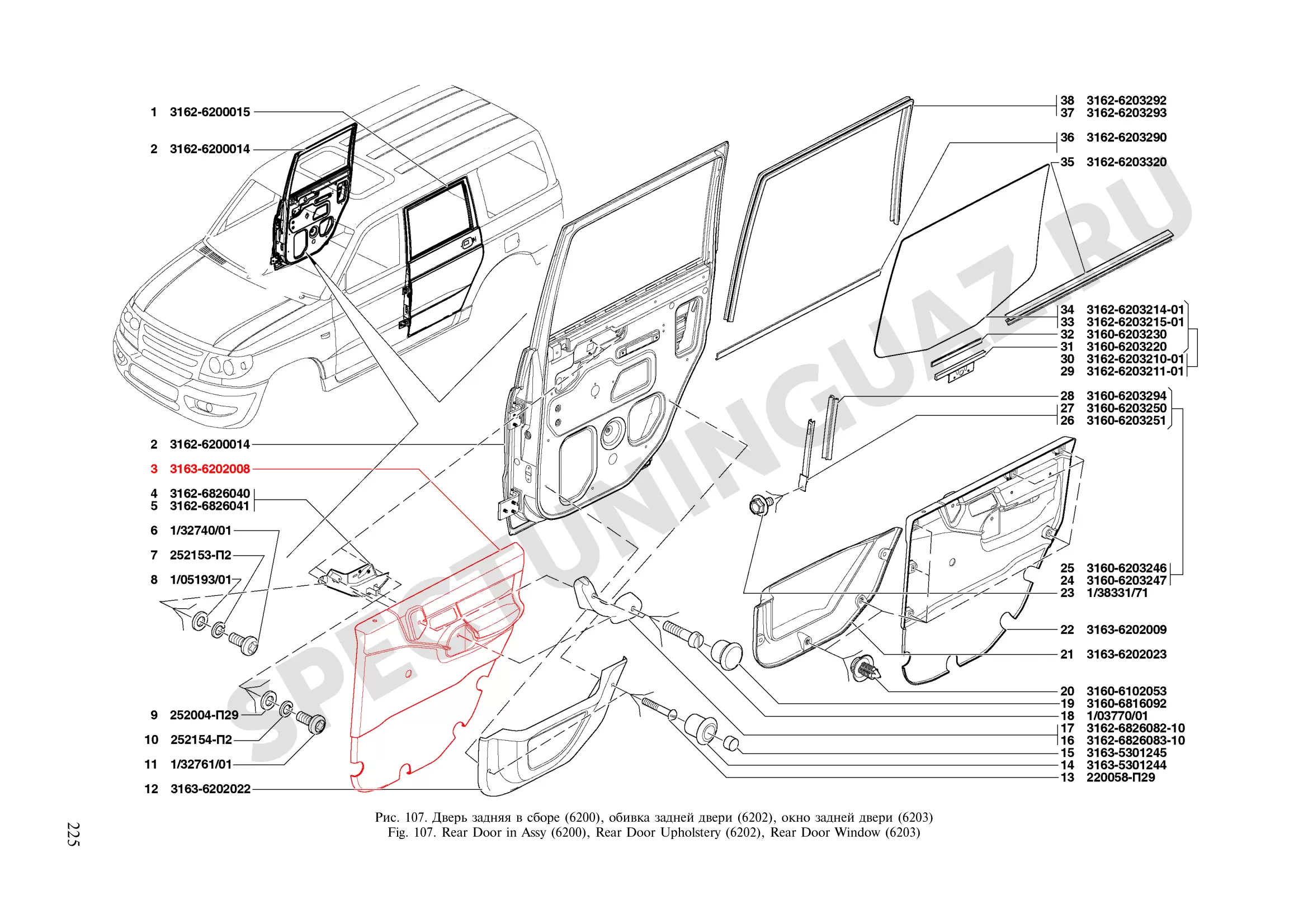 1 3162-6200015
2 3162-6200014
2 3162-6200014
3 3163-6202008
4 3162-6826040
5 3162-6826041
6 1/32740/01
7 252153-П2
8 1/05193/01
9 252004-П29
10 252154-П2
11 1/32761/01
12 3163-6202022

38 3162-6203292
37 3162-6203293
36 3162-6203290
35 3162-6203320
34 3162-6203214-01
33 3162-6203215-01
32 3160-6203230
31 3160-6203220
30 3162-6203210-01
29 3162-6203211-01
28 3160-6203294
27 3160-6203250
26 3160-6203251
25 3160-6203246
24 3160-6203247
23 1/38331/71
22 3163-6202009
21 3163-6202023
20 3160-6102053
19 3160-6816092
18 1/03770/01
17 3162-6826082-10
16 3162-6826083-10
15 3163-5301245
14 3163-5301244
13 220058-П29

SPECTUNINGUAZ.RU

Рис. 107. Дверь задняя в сборе (6200), обивка задней двери (6202), окно задней двери (6203)
Fig. 107. Rear Door in Assy (6200), Rear Door Upholstery (6202), Rear Door Window (6203)

225