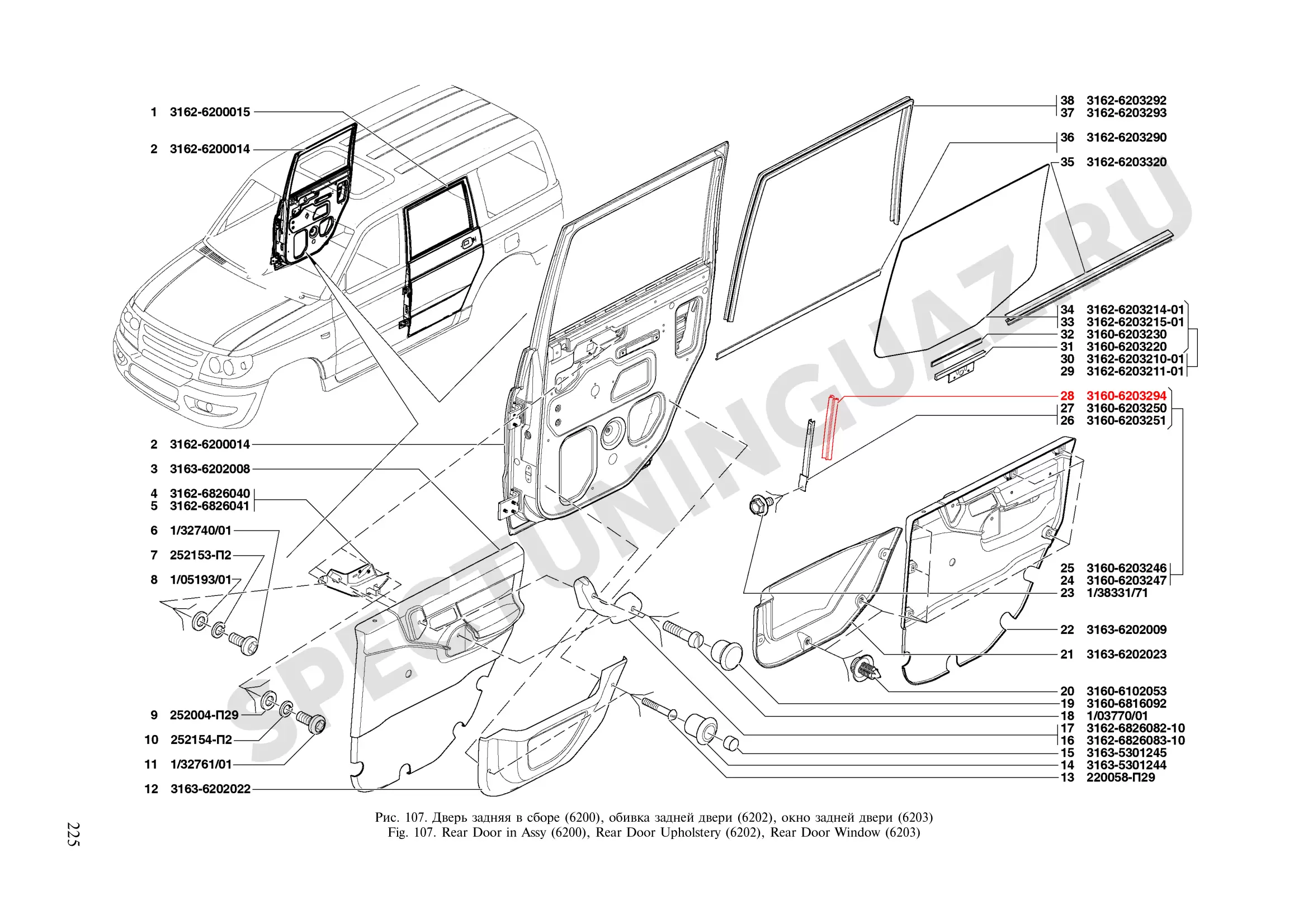 1 3162-6200015
2 3162-6200014
2 3162-6200014
3 3163-6202008
4 3162-6826040
5 3162-6826041
6 1/32740/01
7 252153-П2
8 1/05193/01
9 252004-П29
10 252154-П2
11 1/32761/01
12 3163-6202022

38 3162-6203292
37 3162-6203293
36 3162-6203290
35 3162-6203320
34 3162-6203214-01
33 3162-6203215-01
32 3160-6203230
31 3160-6203220
30 3162-6203210-01
29 3162-6203211-01
28 3160-6203294
27 3160-6203250
26 3160-6203251
25 3160-6203246
24 3160-6203247
23 1/38331/71
22 3163-6202009
21 3163-6202023
20 3160-6102053
19 3160-6816092
18 1/03770/01
17 3162-6826082-10
16 3162-6826083-10
15 3163-5301245
14 3163-5301244
13 220058-П29

SPECTUNINGUAZ.RU

Рис. 107. Дверь задняя в сборе (6200), обивка задней двери (6202), окно задней двери (6203)
Fig. 107. Rear Door in Assy (6200), Rear Door Upholstery (6202), Rear Door Window (6203)

225