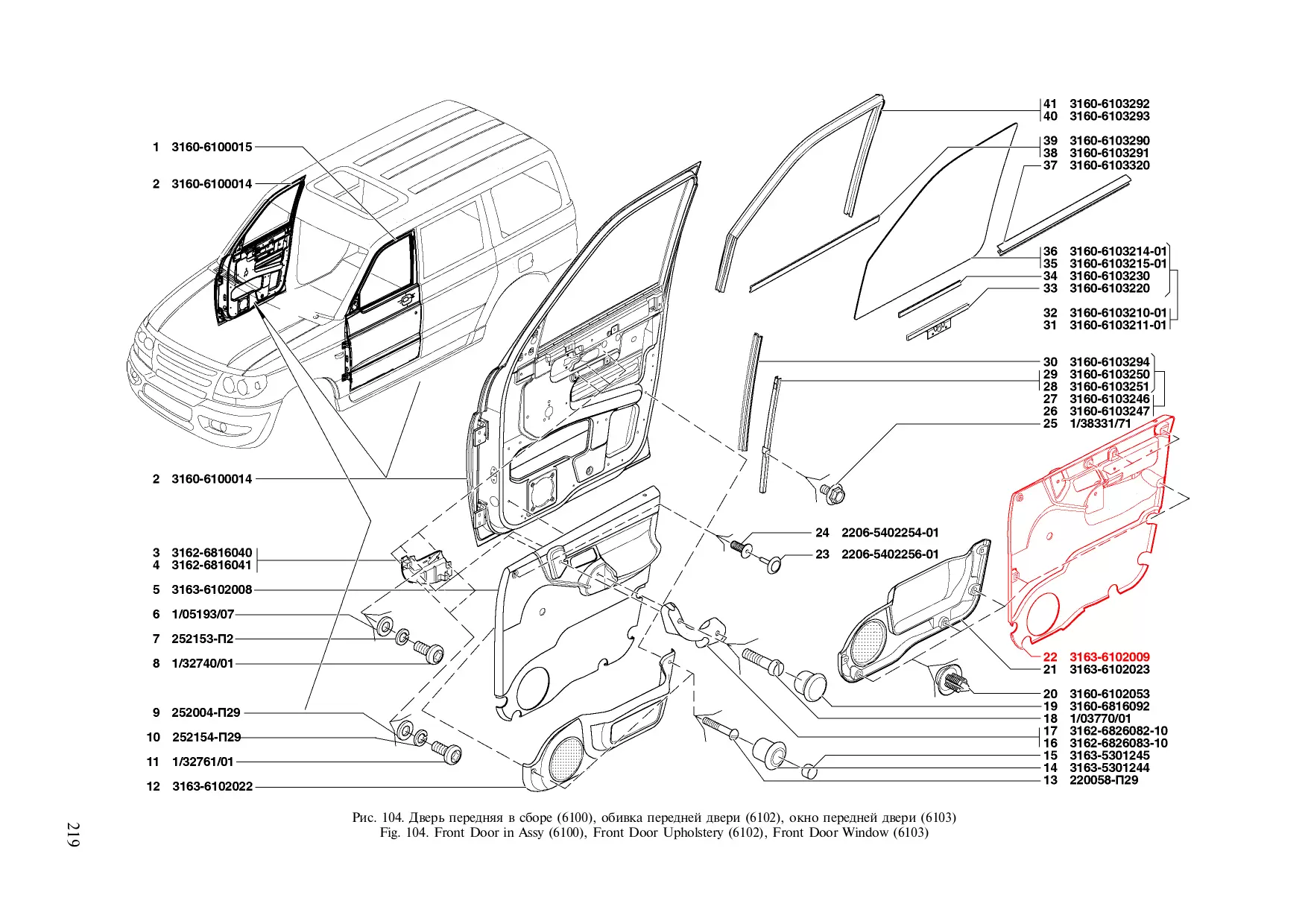 1 3160-6100015

2 3160-6100014

2 3160-6100014

3 3162-6816040
4 3162-6816041

5 3163-6102008

6 1/05193/07

7 252153-П2

8 1/32740/01

9 252004-П29

10 252154-П29

11 1/32761/01

12 3163-6102022

41 3160-6103292
40 3160-6103293

39 3160-6103290
38 3160-6103291
37 3160-6103320

36 3160-6103214-01
35 3160-6103215-01
34 3160-6103230
33 3160-6103220

32 3160-6103210-01
31 3160-6103211-01

30 3160-6103294
29 3160-6103250
28 3160-6103251
27 3160-6103246
26 3160-6103247
25 1/38331/71

24 2206-5402254-01

23 2206-5402256-01

22 3163-6102009
21 3163-6102023

20 3160-6102053
19 3160-6816092
18 1/03770/01
17 3162-6826082-10
16 3162-6826083-10
15 3163-5301245
14 3163-5301244
13 220058-П29

Рис. 104. Дверь передняя в сборе (6100), обивка передней двери (6102), окно передней двери (6103)
Fig. 104. Front Door in Assy (6100), Front Door Upholstery (6102), Front Door Window (6103)

219