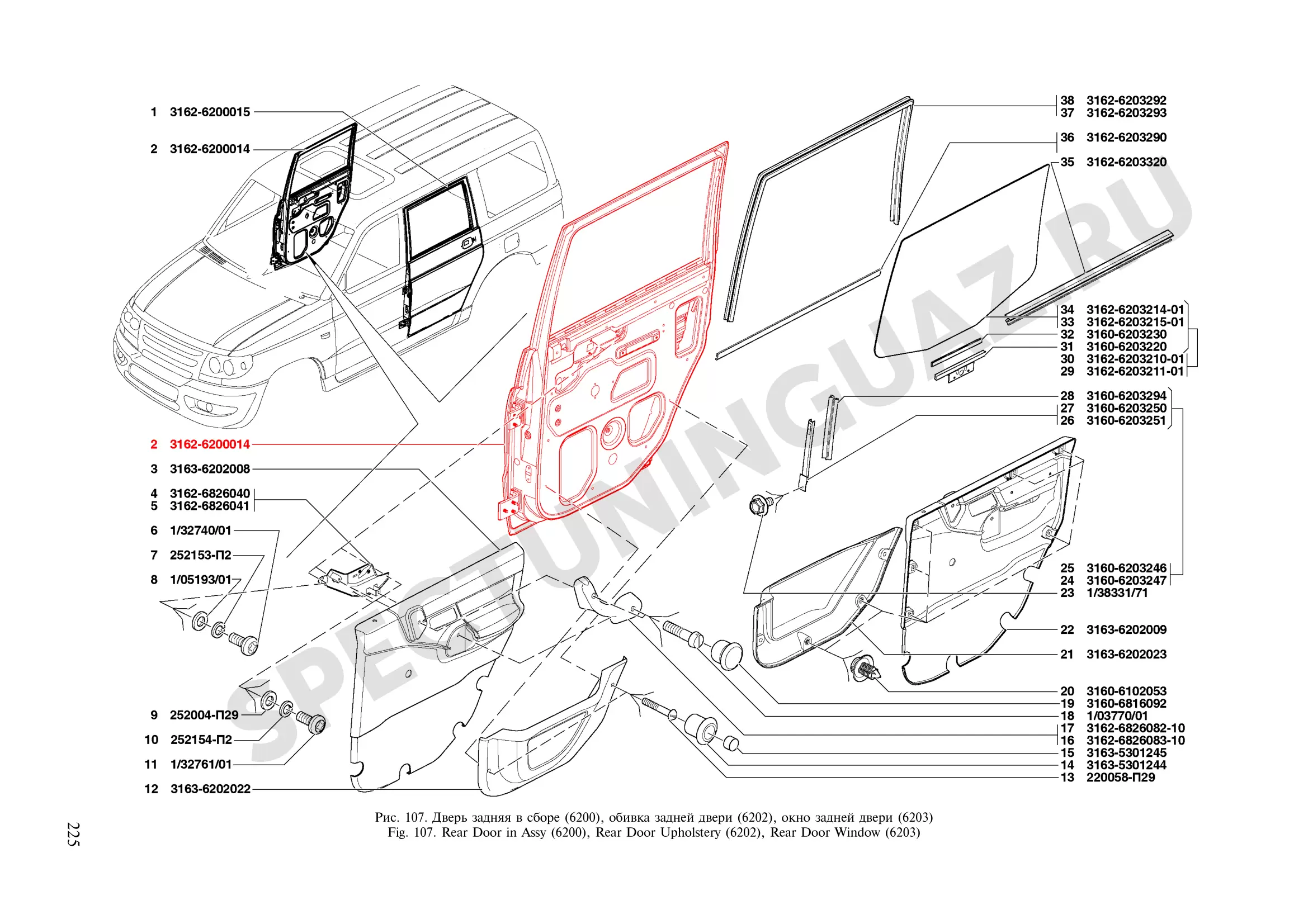 1 3162-6200015
2 3162-6200014
2 3162-6200014
3 3163-6202008
4 3162-6826040
5 3162-6826041
6 1/32740/01
7 252153-П2
8 1/05193/01
9 252004-П29
10 252154-П2
11 1/32761/01
12 3163-6202022

38 3162-6203292
37 3162-6203293
36 3162-6203290
35 3162-6203320
34 3162-6203214-01
33 3162-6203215-01
32 3160-6203230
31 3160-6203220
30 3162-6203210-01
29 3162-6203211-01
28 3160-6203294
27 3160-6203250
26 3160-6203251
25 3160-6203246
24 3160-6203247
23 1/38331/71
22 3163-6202009
21 3163-6202023
20 3160-6102053
19 3160-6816092
18 1/03770/01
17 3162-6826082-10
16 3162-6826083-10
15 3163-5301245
14 3163-5301244
13 220058-П29

SPECTUNINGUAZ.RU

Рис. 107. Дверь задняя в сборе (6200), обивка задней двери (6202), окно задней двери (6203)
Fig. 107. Rear Door in Assy (6200), Rear Door Upholstery (6202), Rear Door Window (6203)

225