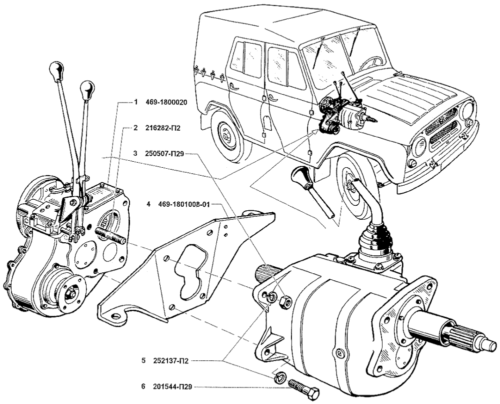 1 469-1800020
2 216282-П2
3 250507-П29
4 469-1801008-01
5 252137-П2
6 201544-П29